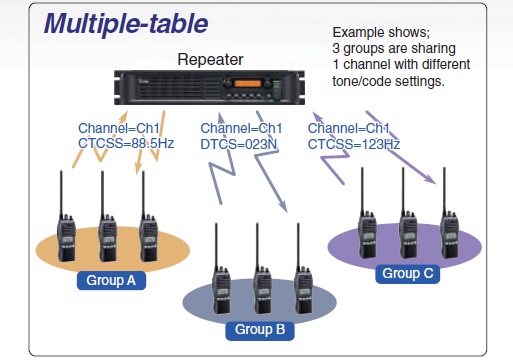 Multiple-table

Example shows;
3 groups are sharing
1 channel with different
tone/code settings.

Repeater

Channel=Ch1
CTCSS=88.5Hz

Channel=Ch1
DTCS=023N

Channel=Ch1
CTCSS=123Hz

Group A

Group B

Group C